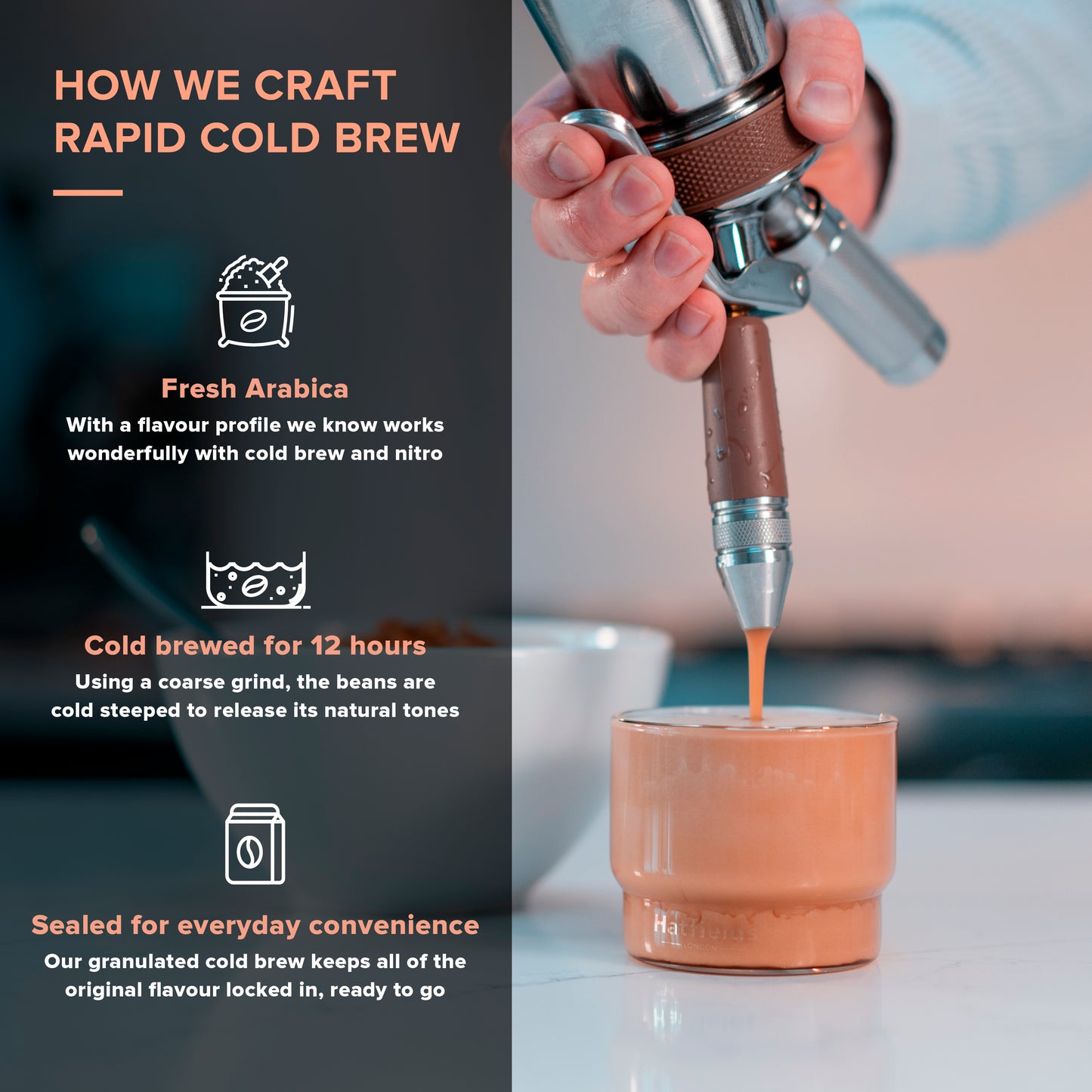 HOW WE CRAFT RAPID COLD BREW

Fresh Arabica
With a flavour profile we know works wonderfully with cold brew and nitro

Cold brewed for 12 hours
Using a coarse grind, the beans are cold steeped to release its natural tones

Sealed for everyday convenience
Our granulated cold brew keeps all of the original flavour locked in, ready to go

Hatfields
LONDON